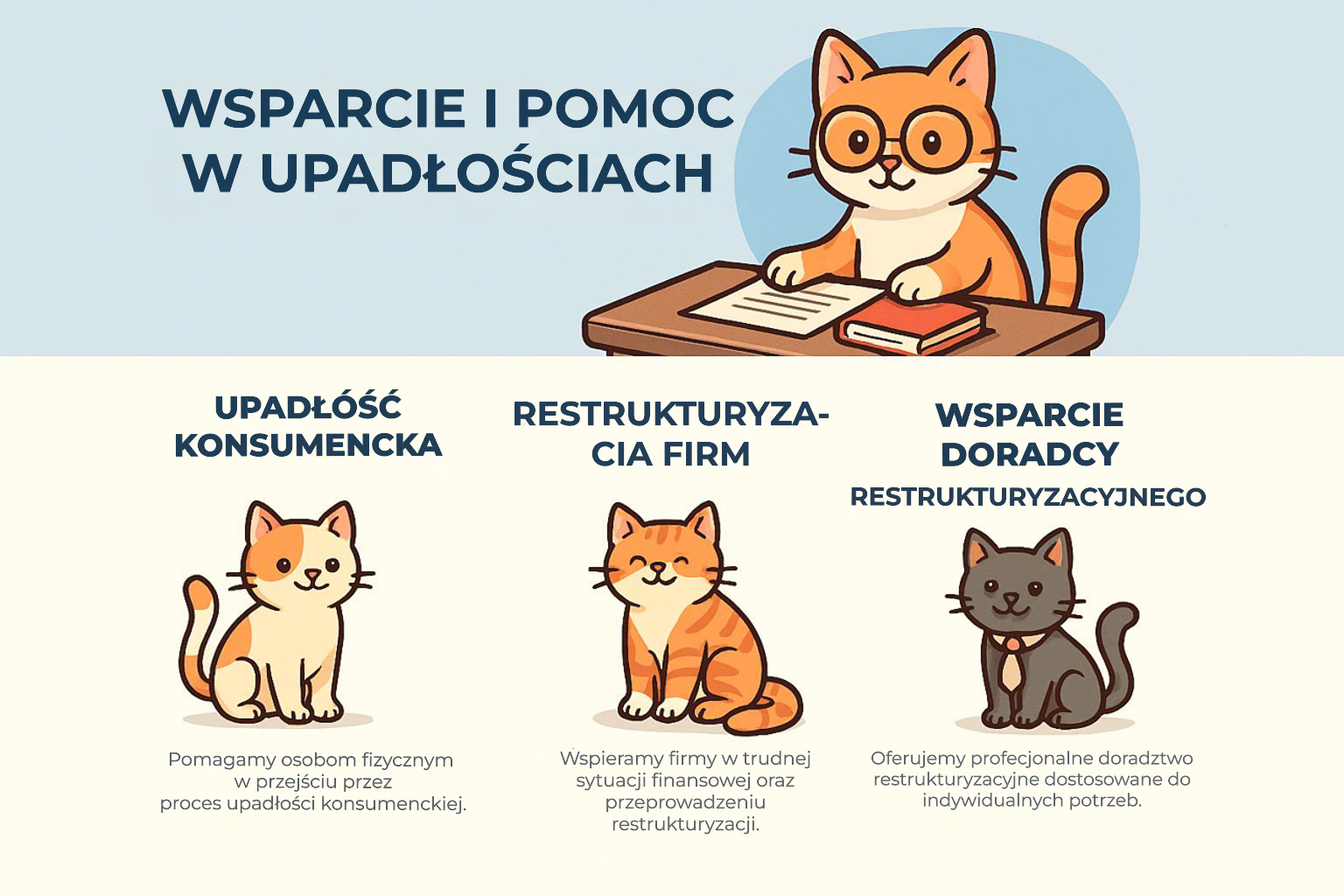 WSPARCIE I POMOC W UPADŁOŚCIACH

UPADŁÓŚĆ KONSUMENCKA

Pomagamy osobom fizycznym w przejściu przez proces upadłości konsumenckiej.

RESTRUKTURYZACIA FIRM

Wspieramy firmy w trudnej sytuacji finansowej oraz przeprowadzeniu restrukturyzacji.

WSPARCIE DORADCY RESTRUKTURYZACYJNEGO

Oferujemy profecjonalne doradztwo restrukturyzacyjne dostosowane do indywidualnych potrzeb.